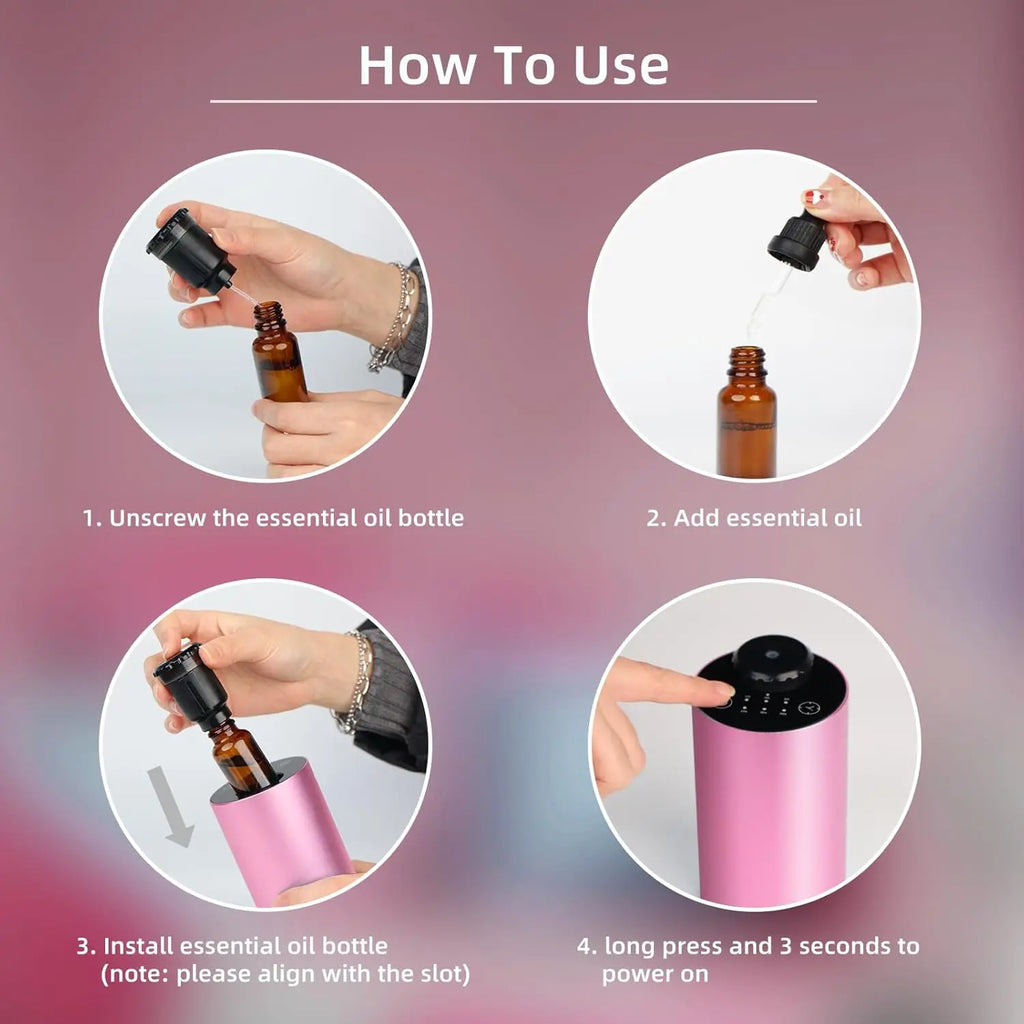 How To Use

1. Unscrew the essential oil bottle

2. Add essential oil

3. Install essential oil bottle (note: please align with the slot)

4. long press and 3 seconds to power on