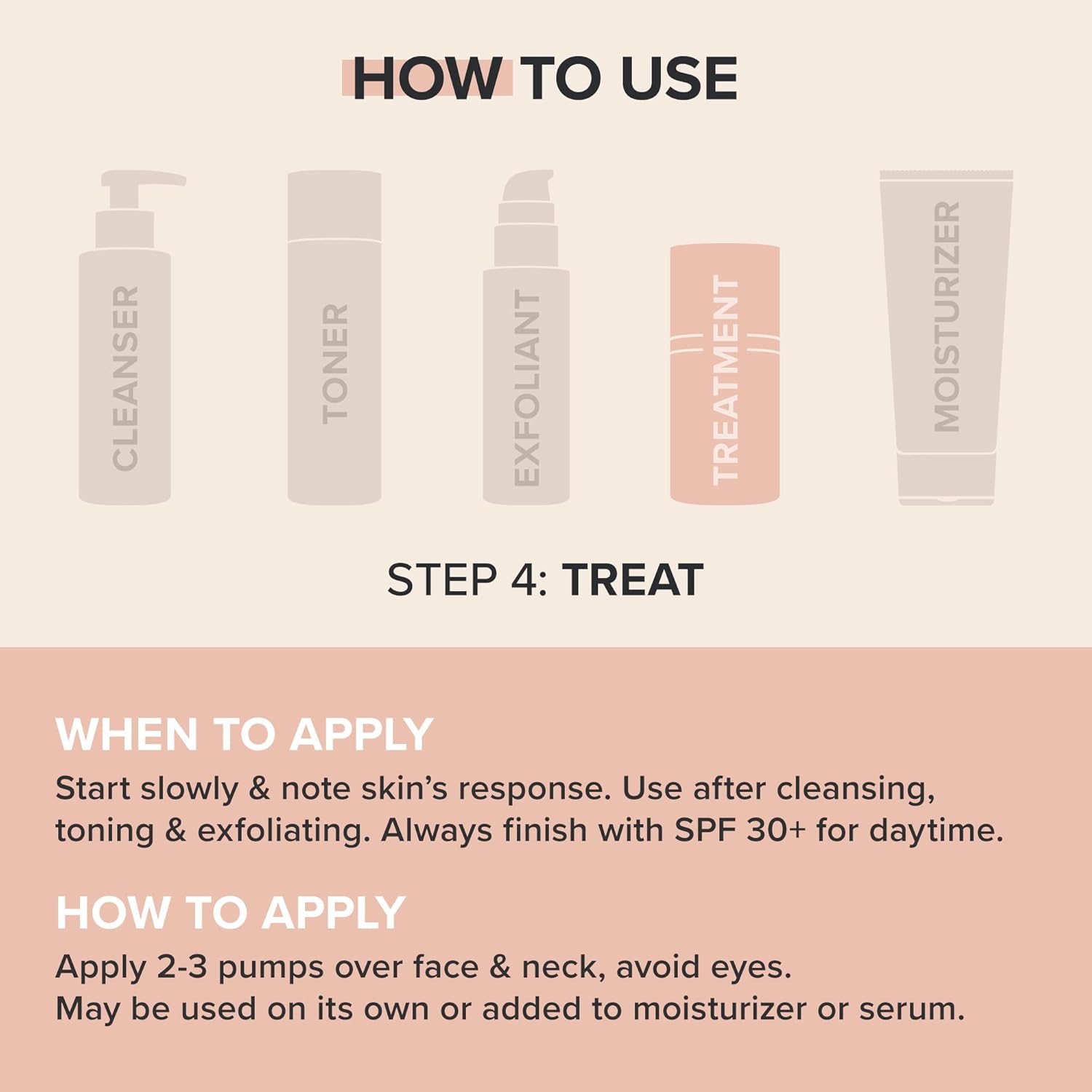 HOW TO USE

CLEANSER

TONER

EXFOLIANT

TREATMENT

MOISTURIZER

STEP 4: TREAT

WHEN TO APPLY
Start slowly & note skin's response. Use after cleansing, toning & exfoliating. Always finish with SPF 30+ for daytime.

HOW TO APPLY
Apply 2-3 pumps over face & neck, avoid eyes.
May be used on its own or added to moisturizer or serum.