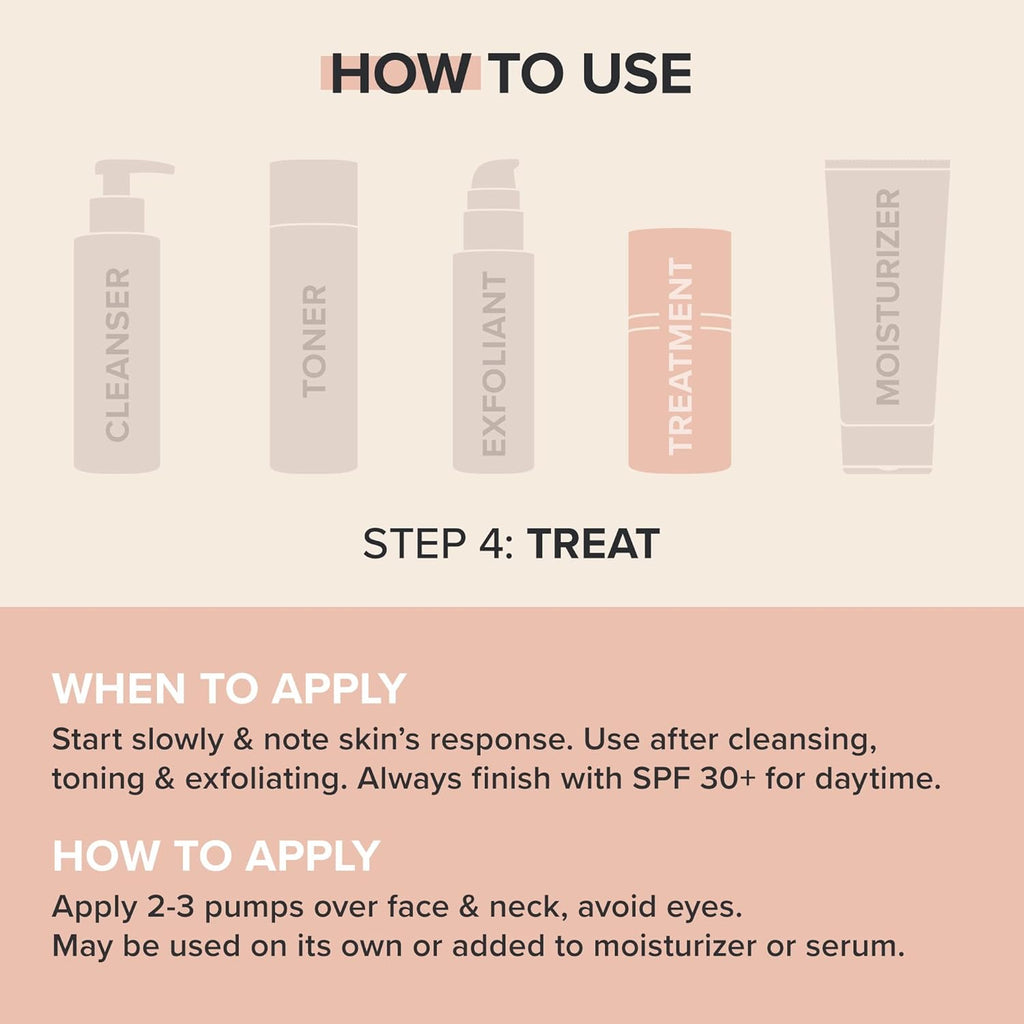 HOW TO USE

CLEANSER

TONER

EXFOLIANT

TREATMENT

MOISTURIZER

STEP 4: TREAT

WHEN TO APPLY

Start slowly & note skin's response. Use after cleansing, toning & exfoliating. Always finish with SPF 30+ for daytime.

HOW TO APPLY

Apply 2-3 pumps over face & neck, avoid eyes.
May be used on its own or added to moisturizer or serum.